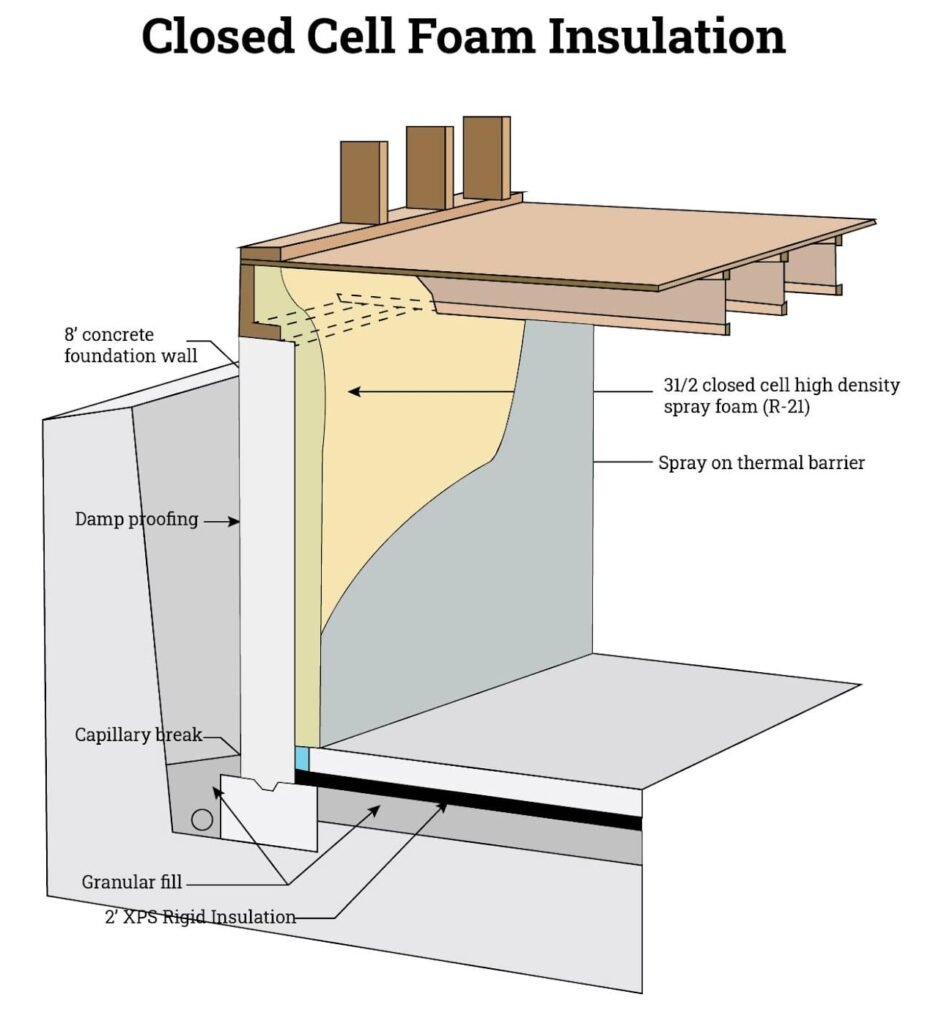 Closed Cell Foam Insulation

8' concrete foundation wall

31/2 closed cell high density spray foam (R-21)

Spray on thermal barrier

Damp proofing

Capillary break

Granular fill

2' XPS Rigid Insulation